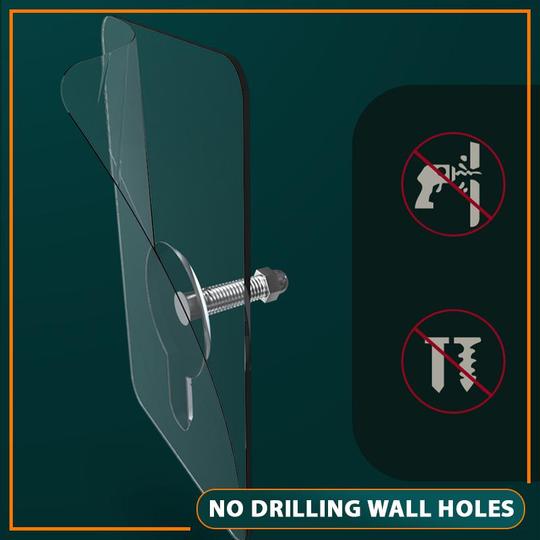 NO DRILLING WALL HOLES